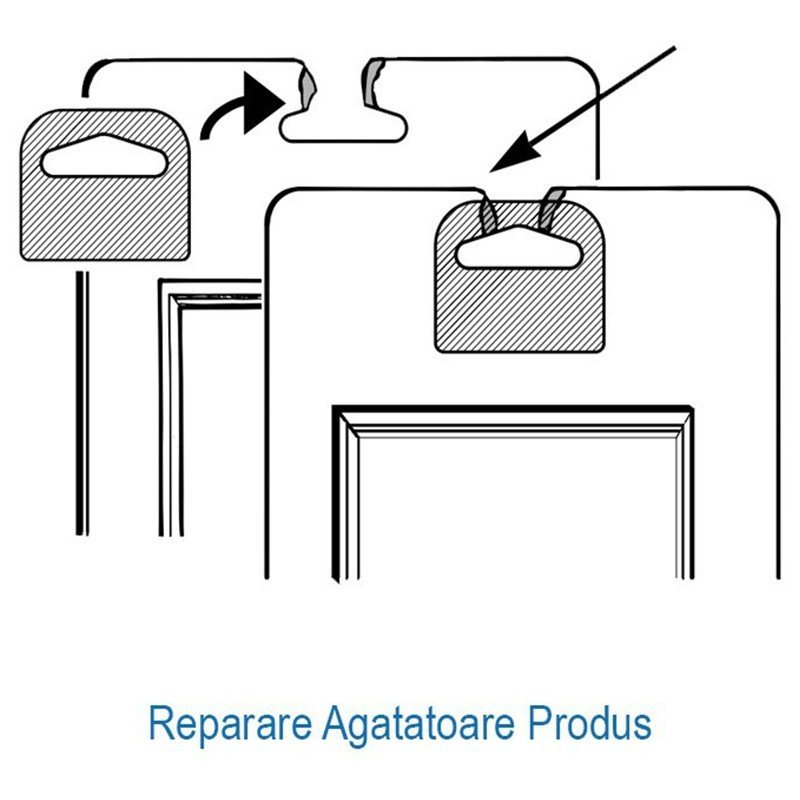 Reparare Agatatoare Produs